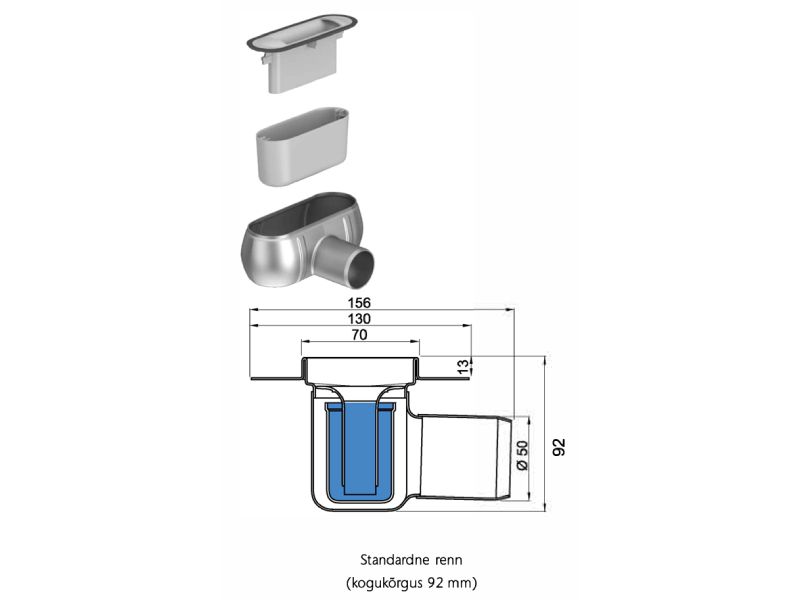 156
130
70
13
Ø 50
92

Standardne renn
(kogukõrgus 92 mm)