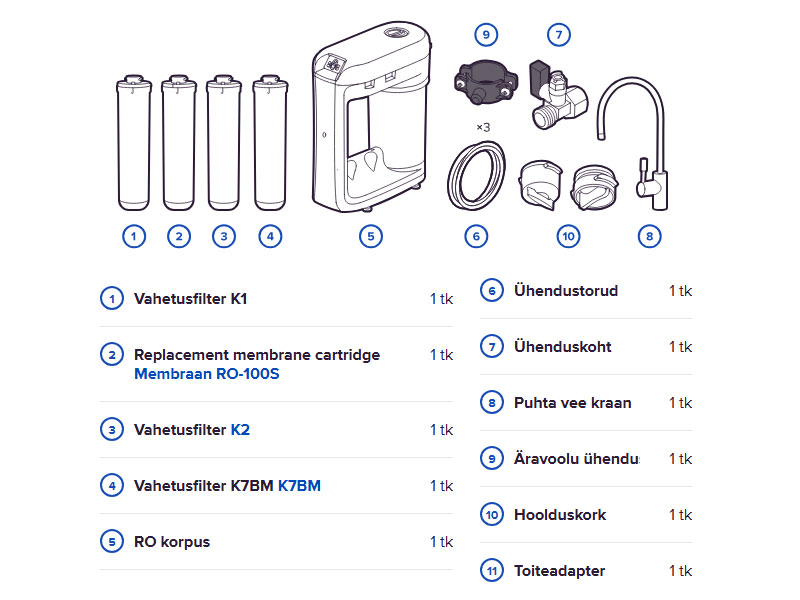 9 7

×3

1 2 3 4 5 6 10 8

1 Vahetusfilter K1 1 tk

2 Replacement membrane cartridge Membraan RO-100S 1 tk

3 Vahetusfilter K2 1 tk

4 Vahetusfilter K7BM K7BM 1 tk

5 RO korpus 1 tk

6 Ühendustorud 1 tk

7 Ühenduskoht 1 tk

8 Puhta vee kraan 1 tk

9 Äravoolu ühendu 1 tk

10 Hoolduskork 1 tk

11 Toiteadapter 1 tk