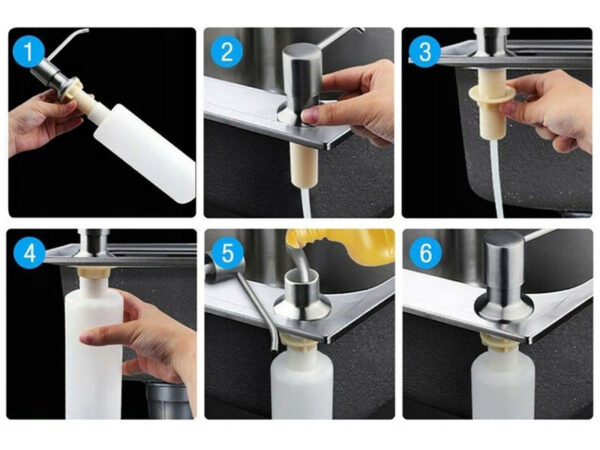 1
2
3
4
5
6