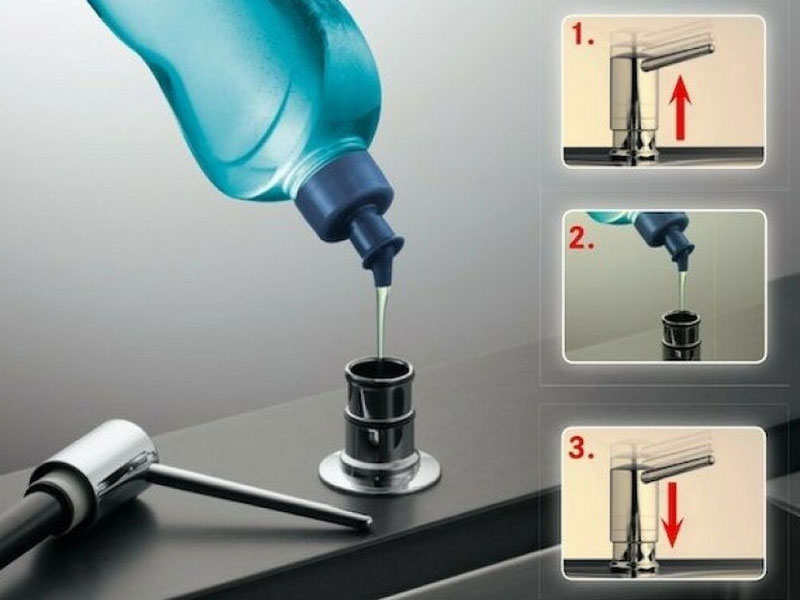 1.

2.

3.