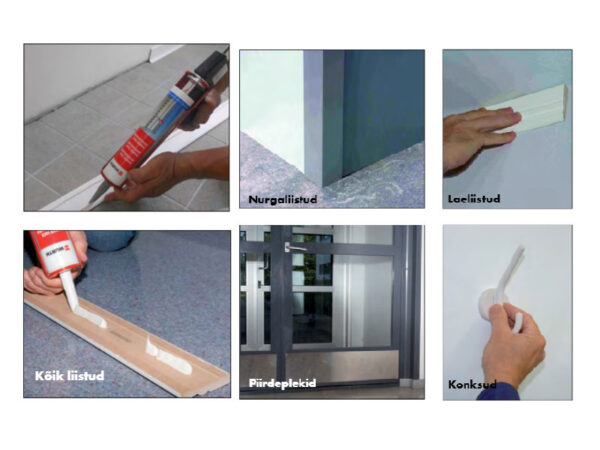 Nurgaliistud

Laeliistud

Kõik liistud

Piirdeplekid

Konksud