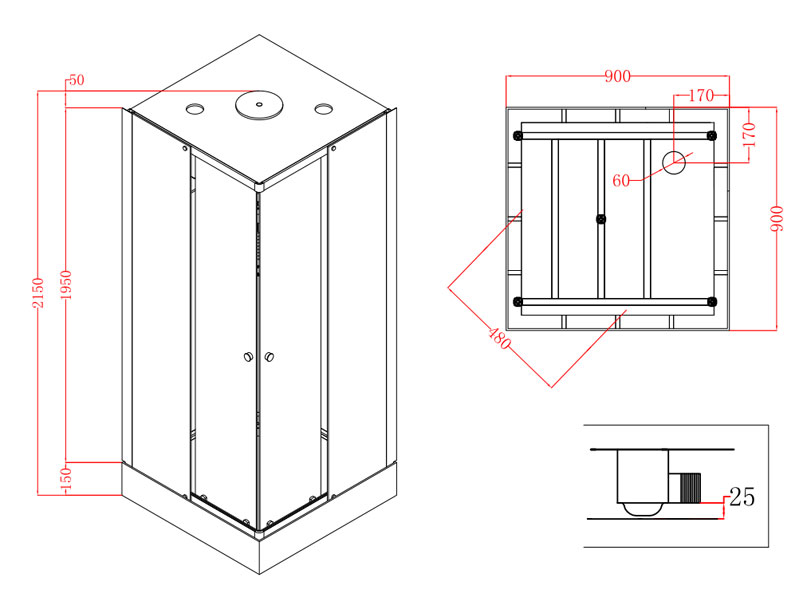 50
2150
1950
150
900
170
170
60
900
480
25