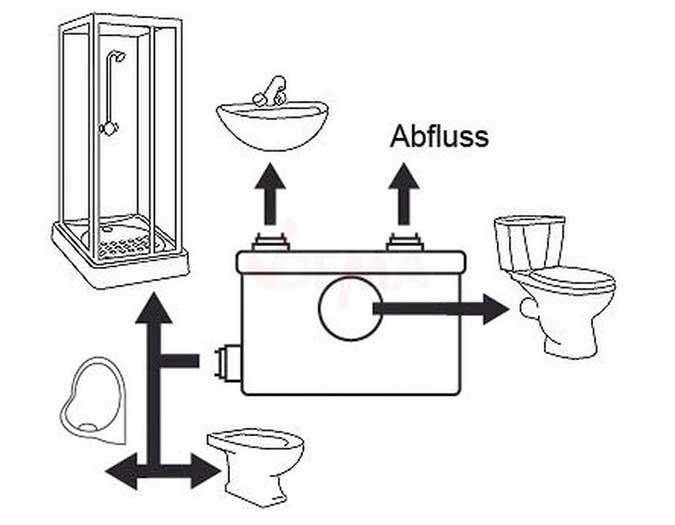 Abfluss